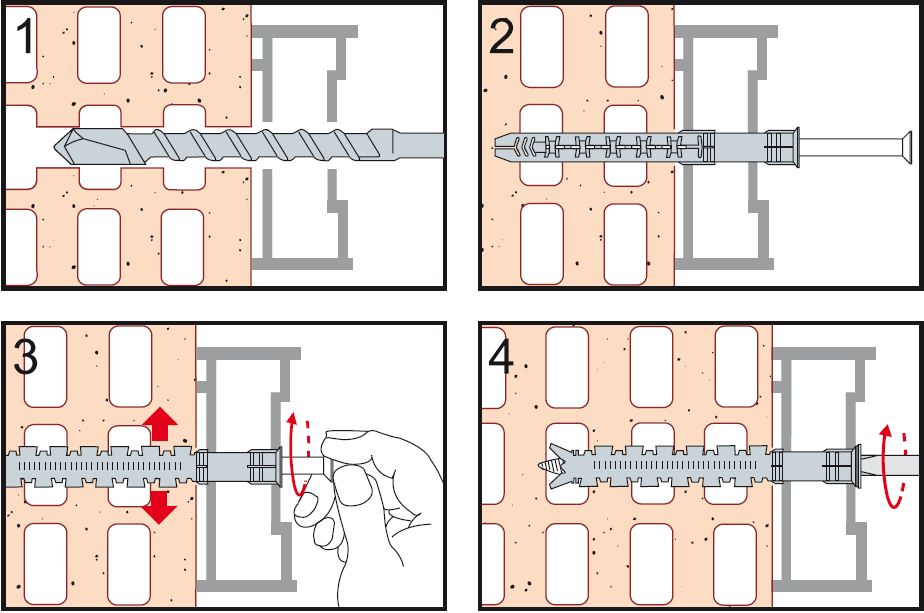 1

2

3

4